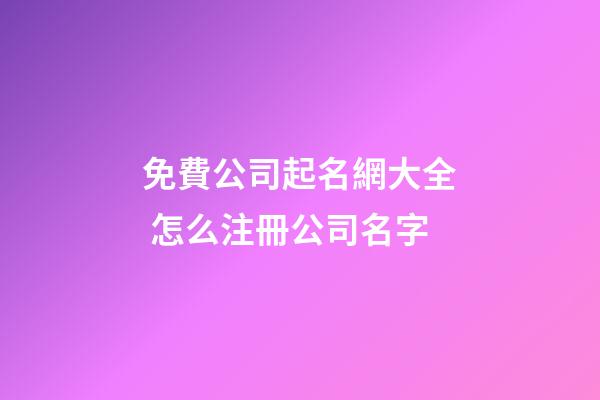 免費公司起名網大全
怎么注冊公司名字